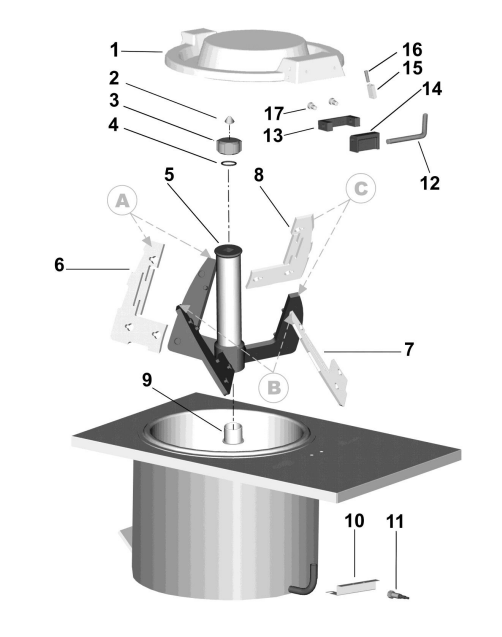 1
2
3
4
16
15
14
17
13
12
5
8
A
C
6
7
B
9
10
11